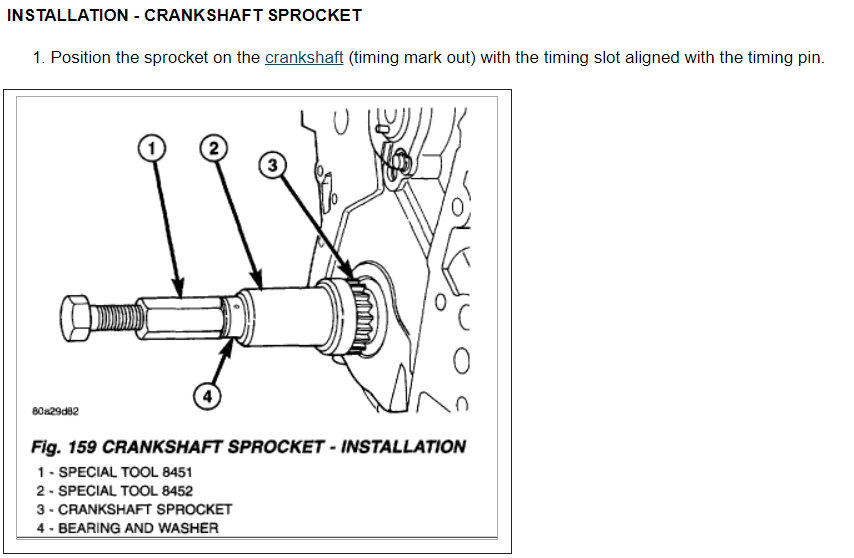 INSTALLATION - CRANKSHAFT SPROCKET

1. Position the sprocket on the crankshaft (timing mark out) with the timing slot aligned with the timing pin.

1

2

3

4

80a29d82

Fig. 159 CRANKSHAFT SPROCKET - INSTALLATION

1 - SPECIAL TOOL 8451
2 - SPECIAL TOOL 8452
3 - CRANKSHAFT SPROCKET
4 - BEARING AND WASHER