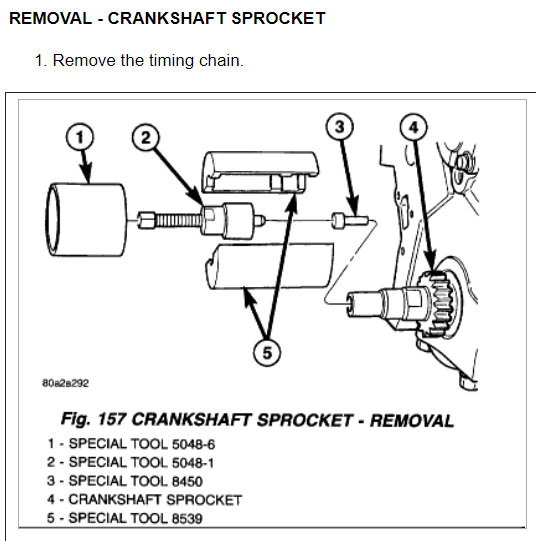 REMOVAL - CRANKSHAFT SPROCKET

1. Remove the timing chain.

1

2

3

4

5

80a2a292

Fig. 157 CRANKSHAFT SPROCKET - REMOVAL

1 - SPECIAL TOOL 5048-6
2 - SPECIAL TOOL 5048-1
3 - SPECIAL TOOL 8450
4 - CRANKSHAFT SPROCKET
5 - SPECIAL TOOL 8539