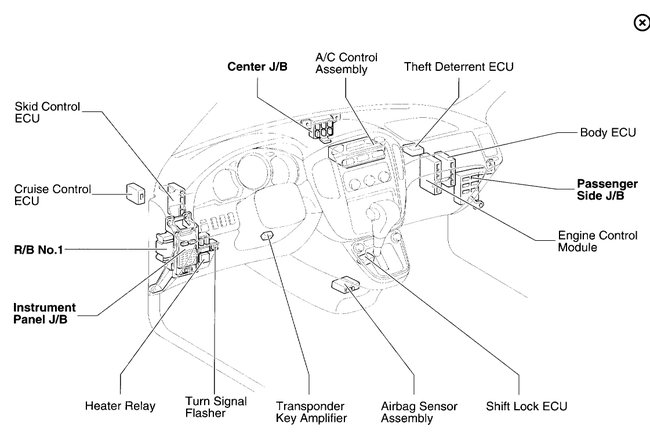 Center J/B

A/C Control Assembly

Theft Deterrent ECU

Skid Control ECU

Body ECU

Cruise Control ECU

Passenger Side J/B

R/B No.1

Engine Control Module

Instrument Panel J/B

Heater Relay

Turn Signal Flasher

Transponder Key Amplifier

Airbag Sensor Assembly

Shift Lock ECU