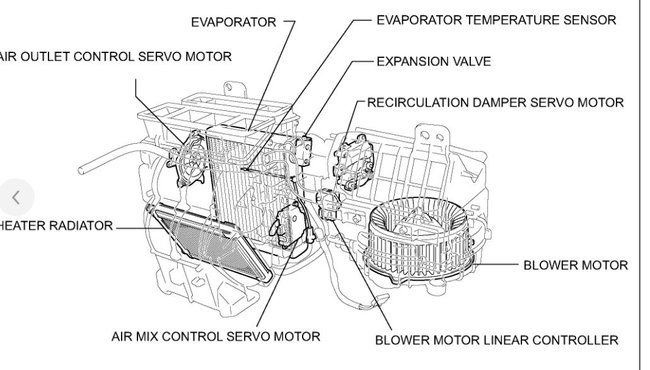 EVAPORATOR
EVAPORATOR TEMPERATURE SENSOR
AIR OUTLET CONTROL SERVO MOTOR
EXPANSION VALVE
RECIRCULATION DAMPER SERVO MOTOR
HEATER RADIATOR
BLOWER MOTOR
AIR MIX CONTROL SERVO MOTOR
BLOWER MOTOR LINEAR CONTROLLER