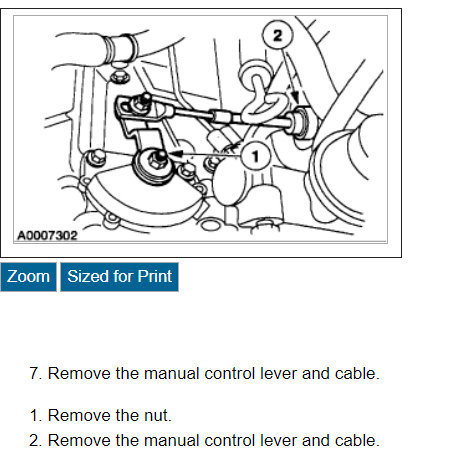 2

1

A0007302

Zoom

Sized for Print

7. Remove the manual control lever and cable.

1. Remove the nut.
2. Remove the manual control lever and cable.