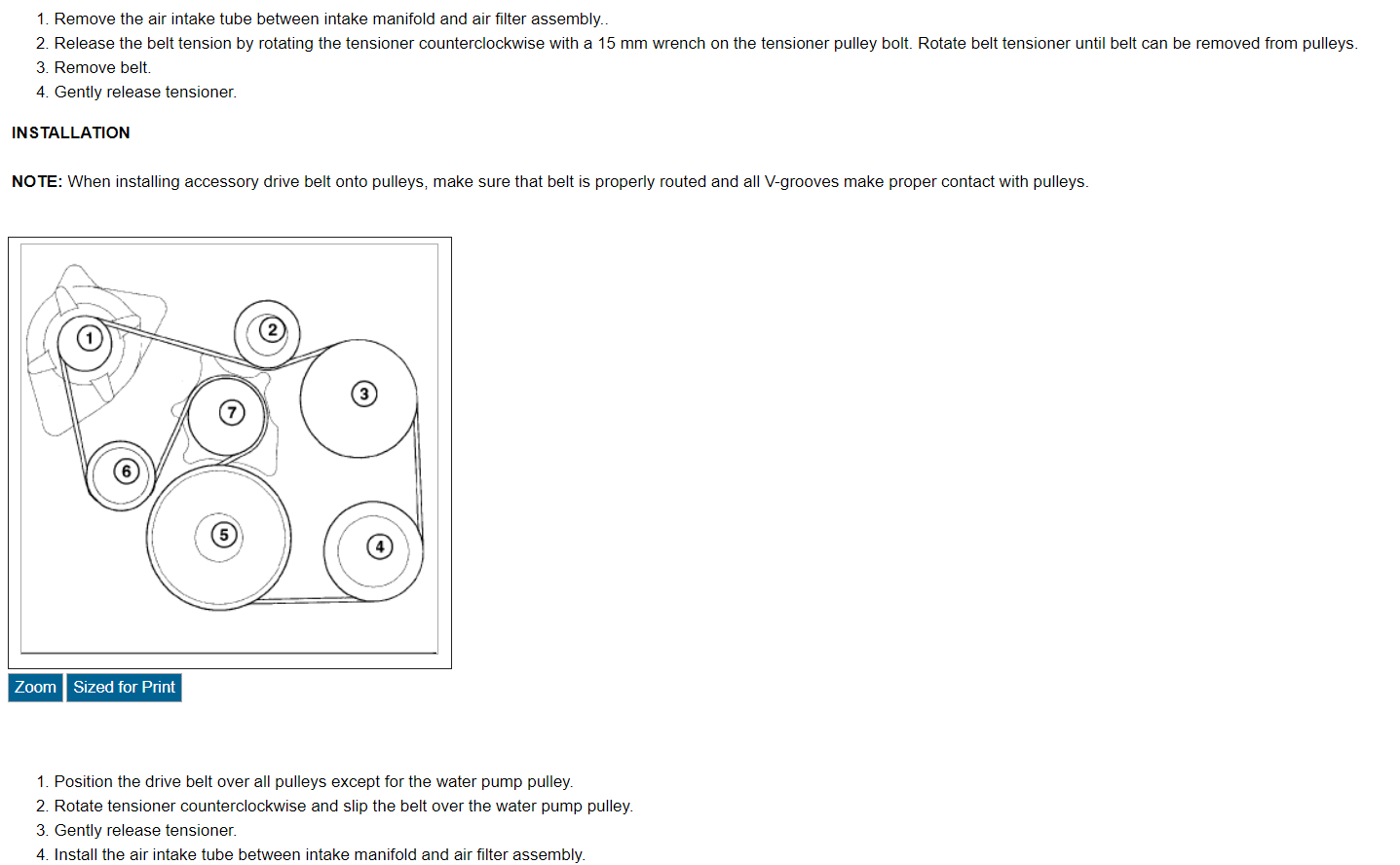 1. Remove the air intake tube between intake manifold and air filter assembly..
2. Release the belt tension by rotating the tensioner counterclockwise with a 15 mm wrench on the tensioner pulley bolt. Rotate belt tensioner until belt can be removed from pulleys.
3. Remove belt.
4. Gently release tensioner.

INSTALLATION

NOTE: When installing accessory drive belt onto pulleys, make sure that belt is properly routed and all V-grooves make proper contact with pulleys.

1
2
3
7
6
5
4

Zoom Sized for Print

1. Position the drive belt over all pulleys except for the water pump pulley.
2. Rotate tensioner counterclockwise and slip the belt over the water pump pulley.
3. Gently release tensioner.
4. Install the air intake tube between intake manifold and air filter assembly.