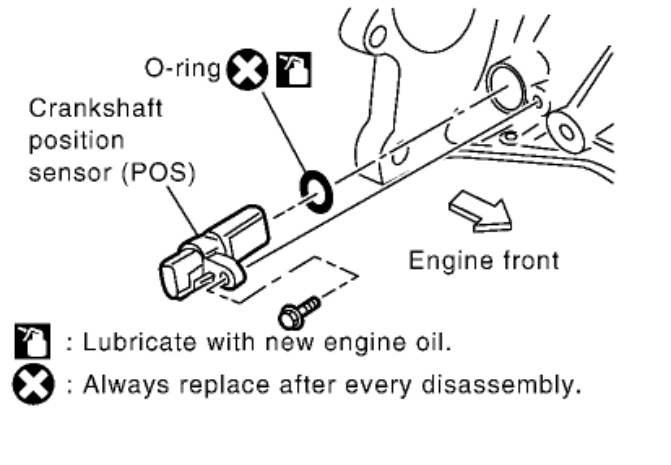 O-ring

Crankshaft position sensor (POS)

Engine front

: Lubricate with new engine oil.

: Always replace after every disassembly.