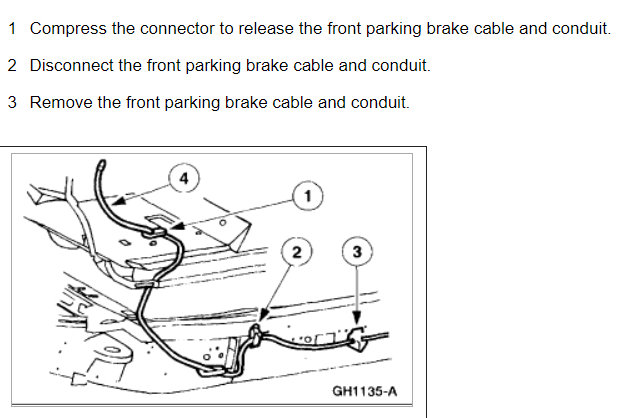 1 Compress the connector to release the front parking brake cable and conduit.

2 Disconnect the front parking brake cable and conduit.

3 Remove the front parking brake cable and conduit.

4

1

2

3

GH1135-A