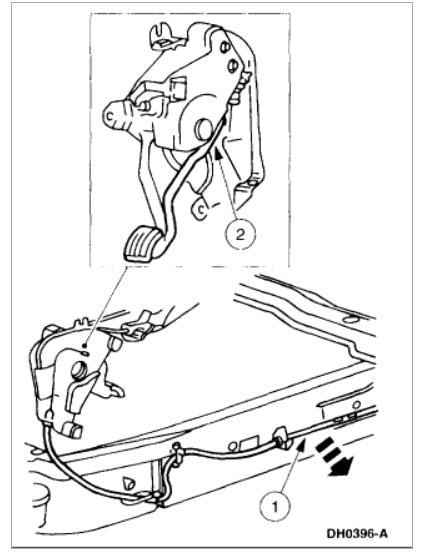 2

1

DH0396-A