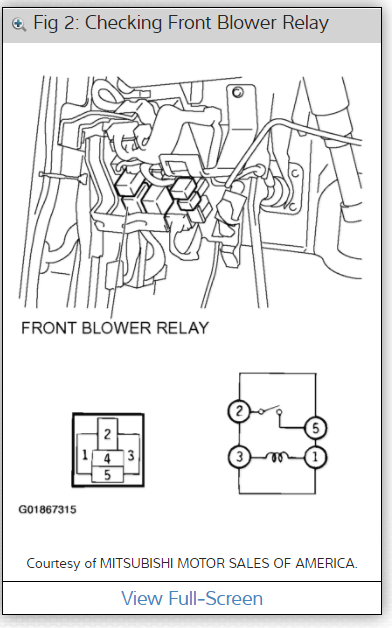 Fig 2: Checking Front Blower Relay

FRONT BLOWER RELAY

2
1 4 3
5

2
5
3
1

G01867315

Courtesy of MITSUBISHI MOTOR SALES OF AMERICA.

View Full-Screen