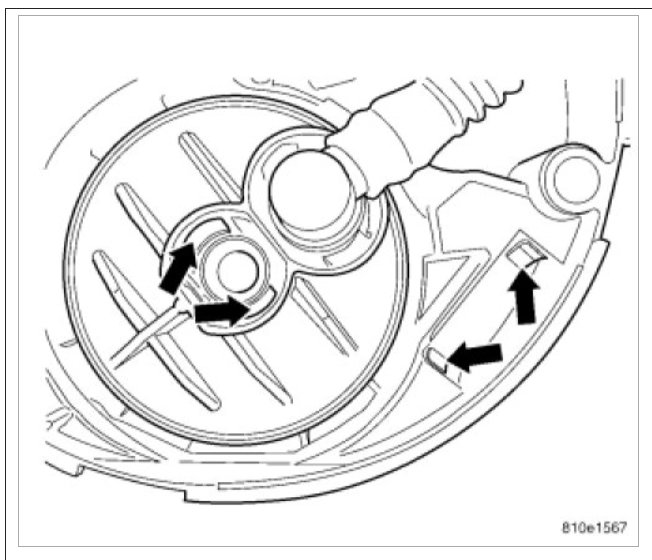 810e1567