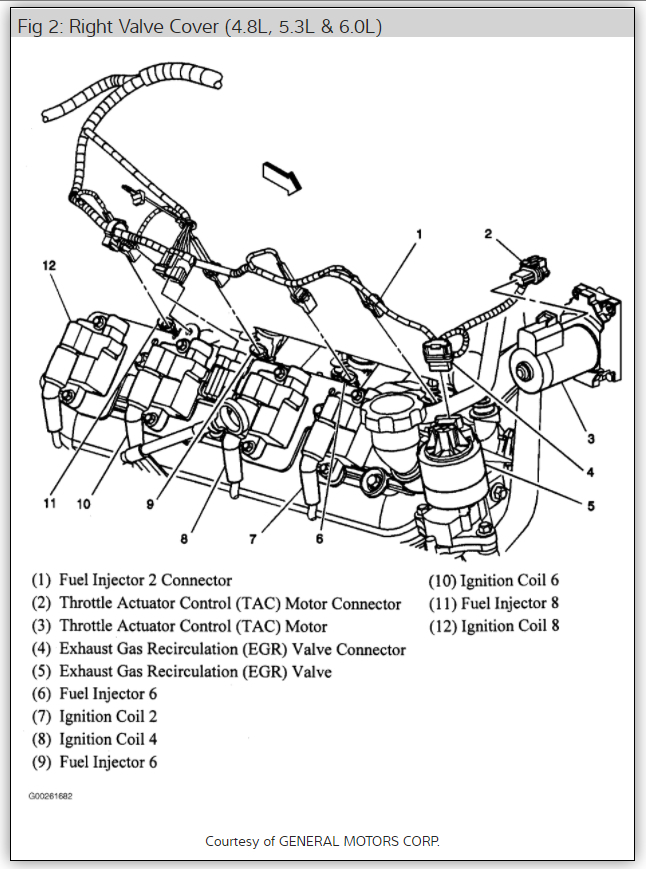 Fig 2: Right Valve Cover (4.8L, 5.3L & 6.0L)

1
2
12
3
4
5
11
10
9
8
7
6

(1) Fuel Injector 2 Connector
(2) Throttle Actuator Control (TAC) Motor Connector
(3) Throttle Actuator Control (TAC) Motor
(4) Exhaust Gas Recirculation (EGR) Valve Connector
(5) Exhaust Gas Recirculation (EGR) Valve
(6) Fuel Injector 6
(7) Ignition Coil 2
(8) Ignition Coil 4
(9) Fuel Injector 6

(10) Ignition Coil 6
(11) Fuel Injector 8
(12) Ignition Coil 8

G00261682

Courtesy of GENERAL MOTORS CORP.