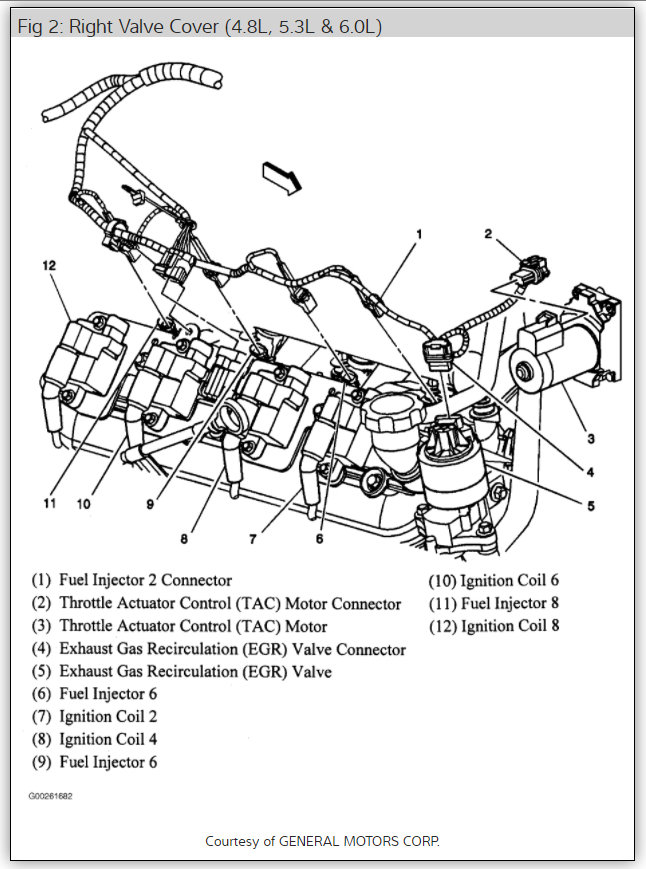 Fig 2: Right Valve Cover (4.8L, 5.3L & 6.0L)

1
2
12
3
4
5
11
10
9
8
7
6

(1) Fuel Injector 2 Connector
(2) Throttle Actuator Control (TAC) Motor Connector
(3) Throttle Actuator Control (TAC) Motor
(4) Exhaust Gas Recirculation (EGR) Valve Connector
(5) Exhaust Gas Recirculation (EGR) Valve
(6) Fuel Injector 6
(7) Ignition Coil 2
(8) Ignition Coil 4
(9) Fuel Injector 6

(10) Ignition Coil 6
(11) Fuel Injector 8
(12) Ignition Coil 8

G00261682

Courtesy of GENERAL MOTORS CORP.