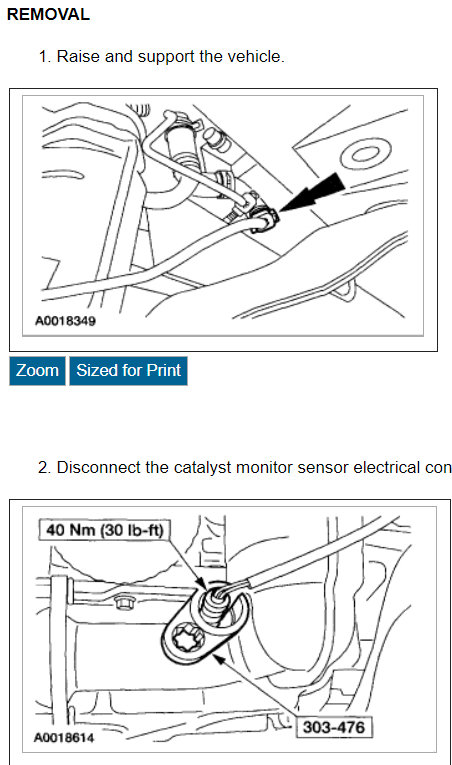 REMOVAL

1. Raise and support the vehicle.

A0018349

Zoom Sized for Print

2. Disconnect the catalyst monitor sensor electrical con

40 Nm (30 lb-ft)

303-476

A0018614