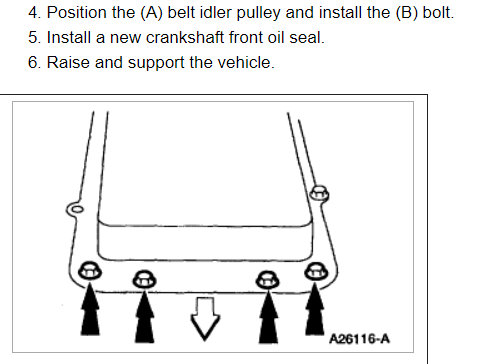 4. Position the (A) belt idler pulley and install the (B) bolt.

5. Install a new crankshaft front oil seal.

6. Raise and support the vehicle.

A26116-A