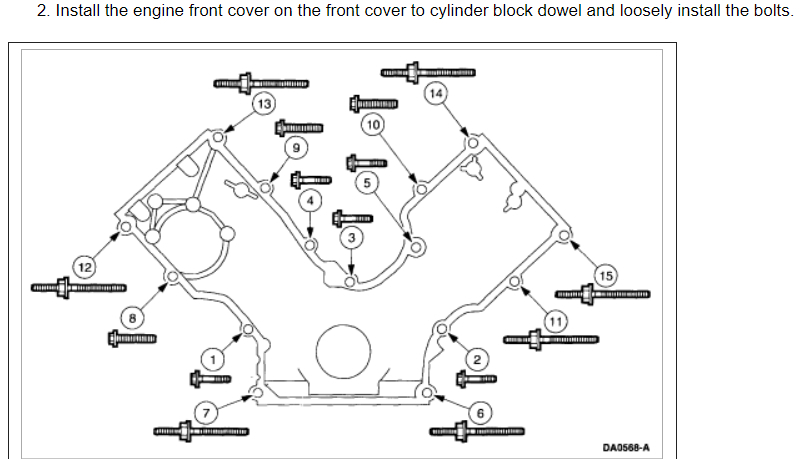 2. Install the engine front cover on the front cover to cylinder block dowel and loosely install the bolts.

13
14
10
9
5
4
3
12
15
8
11
1
2
7
6
DA0568-A