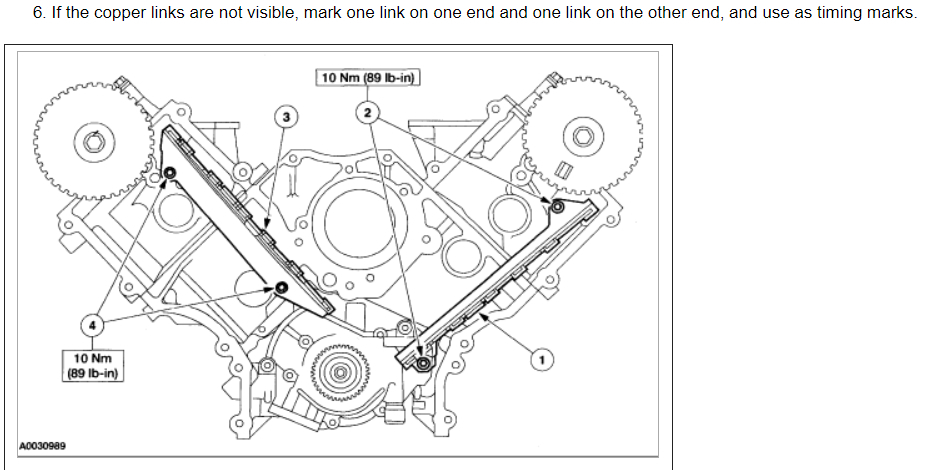 6. If the copper links are not visible, mark one link on one end and one link on the other end, and use as timing marks.

10 Nm (89 lb-in)

2

3

4

10 Nm
(89 lb-in)

1

A0030989