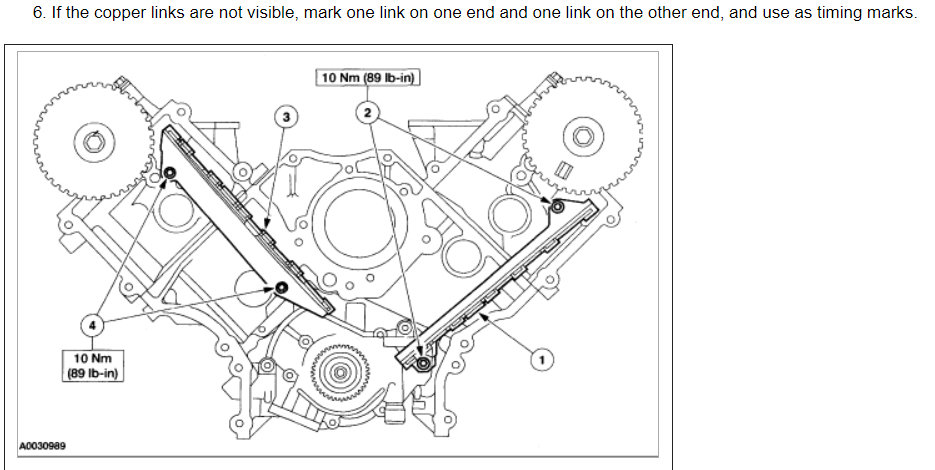 6. If the copper links are not visible, mark one link on one end and one link on the other end, and use as timing marks.

10 Nm (89 lb-in)

3

2

4

10 Nm (89 lb-in)

1

A0030989