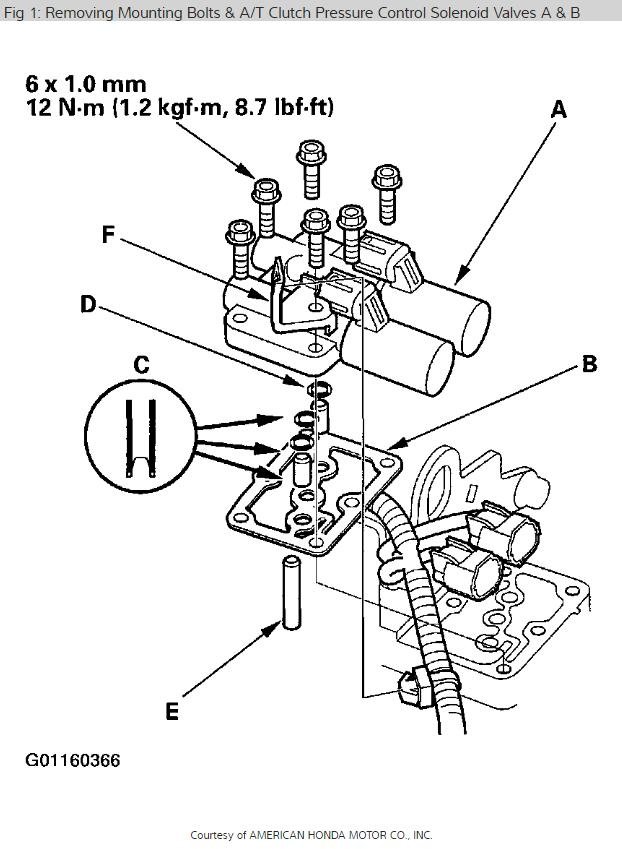 Fig 1: Removing Mounting Bolts & A/T Clutch Pressure Control Solenoid Valves A & B

6 x 1.0 mm
12 N·m (1.2 kgf·m, 8.7 lbf·ft)

A

F

D

C

B

E

G01160366

Courtesy of AMERICAN HONDA MOTOR CO., INC.