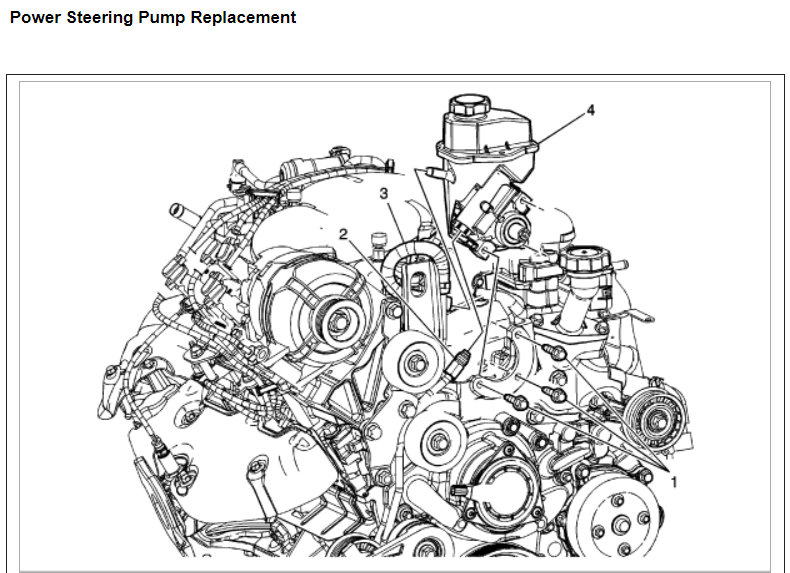 Power Steering Pump Replacement

4
3
2
1