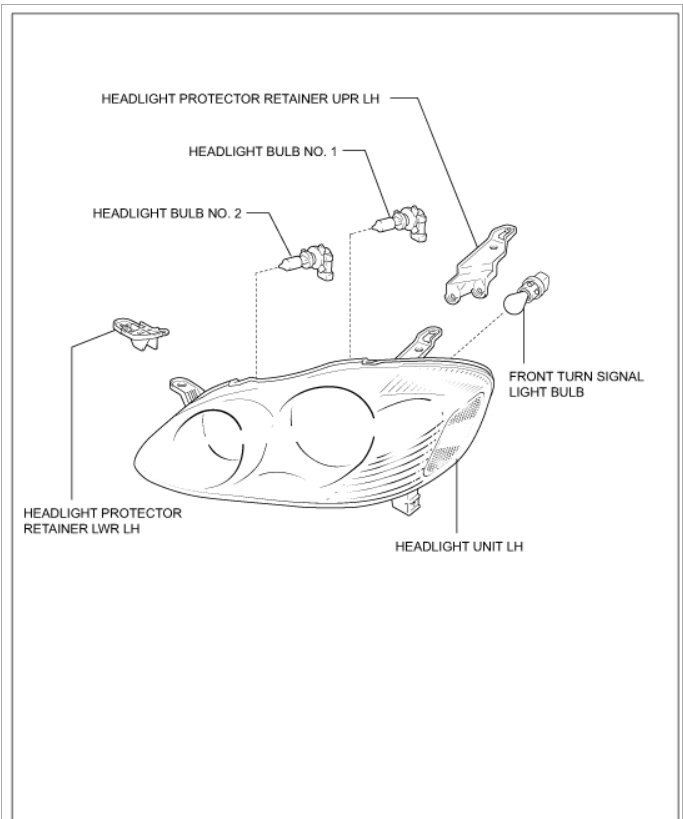 HEADLIGHT PROTECTOR RETAINER UPR LH

HEADLIGHT BULB NO. 1

HEADLIGHT BULB NO. 2

FRONT TURN SIGNAL LIGHT BULB

HEADLIGHT PROTECTOR RETAINER LWR LH

HEADLIGHT UNIT LH