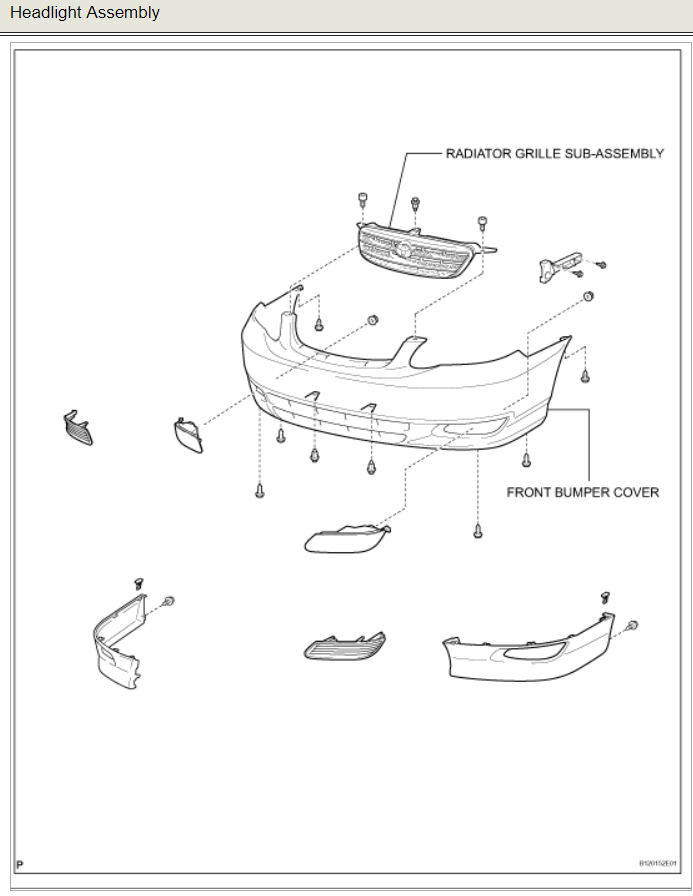 Headlight Assembly

RADIATOR GRILLE SUB-ASSEMBLY

FRONT BUMPER COVER

P

B120152E01