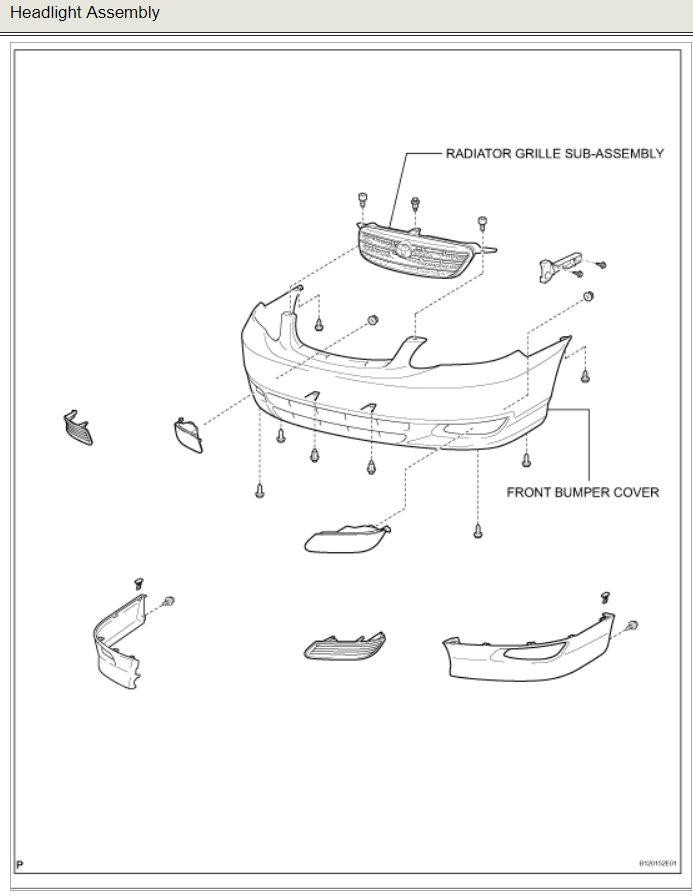 Headlight Assembly

RADIATOR GRILLE SUB-ASSEMBLY

FRONT BUMPER COVER

P

B120152E01