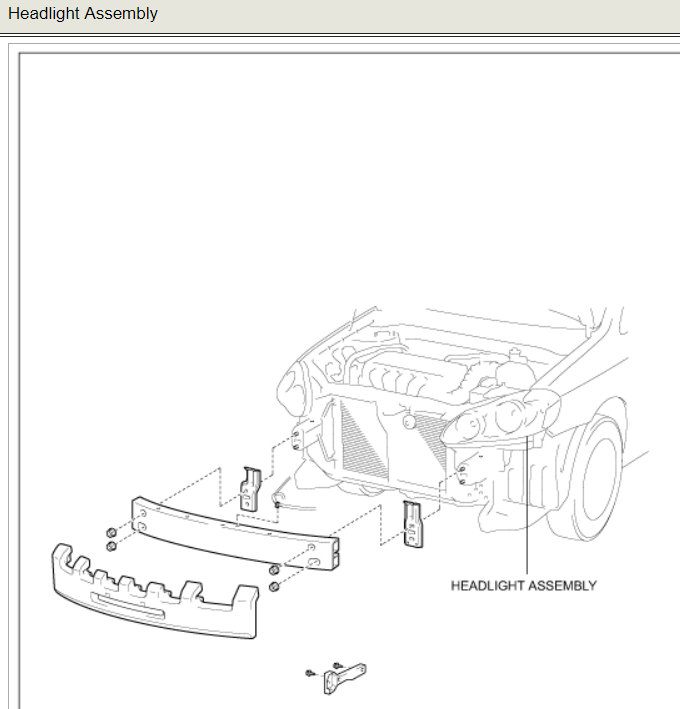 Headlight Assembly

HEADLIGHT ASSEMBLY