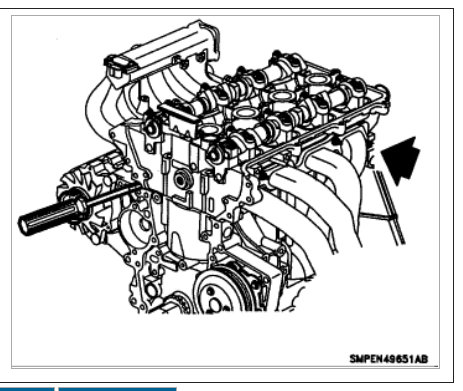 SMPEN49651AB