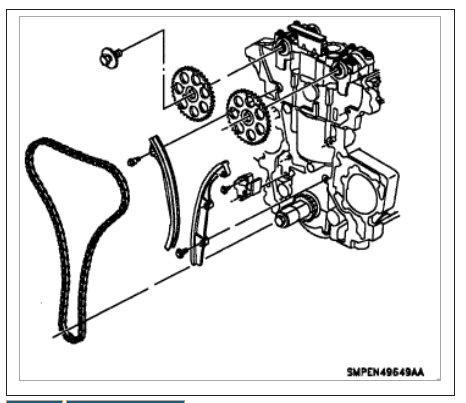 SMPEN49649AA