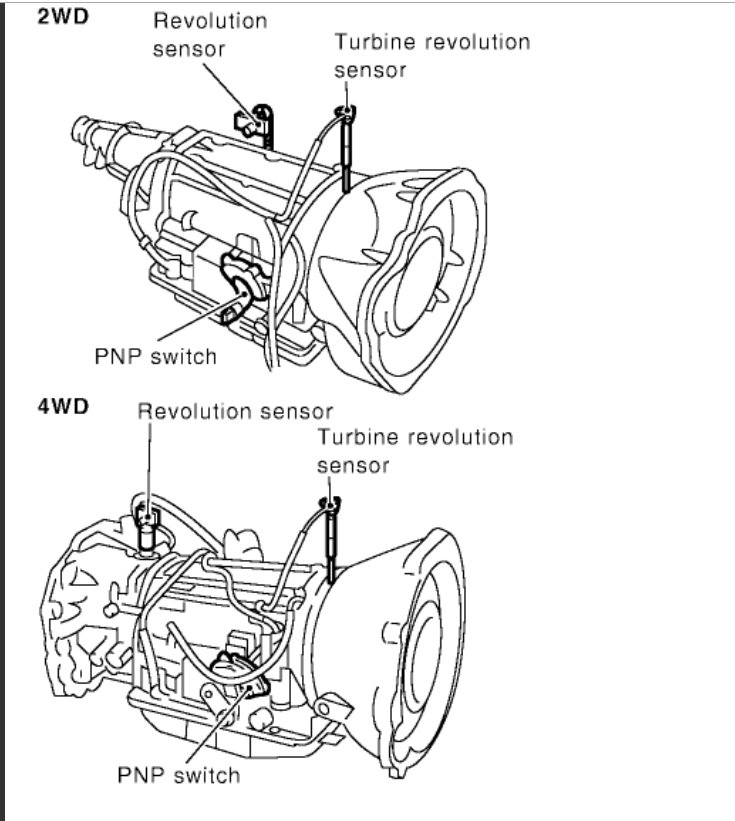 2WD

Revolution sensor

Turbine revolution sensor

PNP switch

4WD

Revolution sensor

Turbine revolution sensor

PNP switch