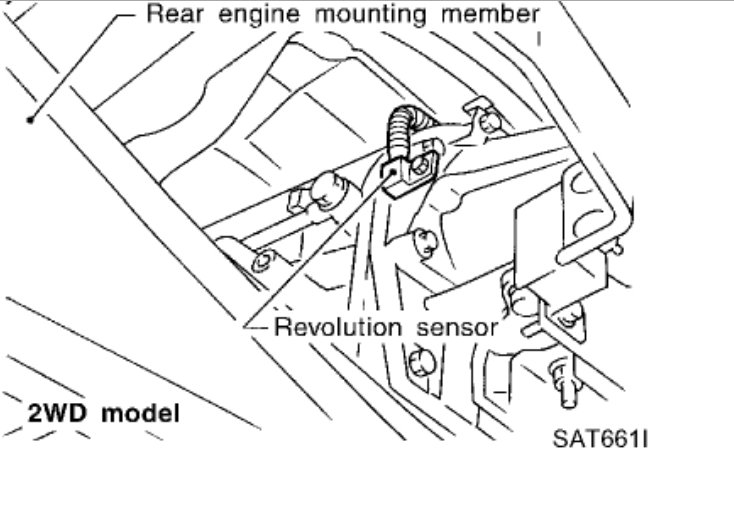 Rear engine mounting member

Revolution sensor

2WD model

SAT661I