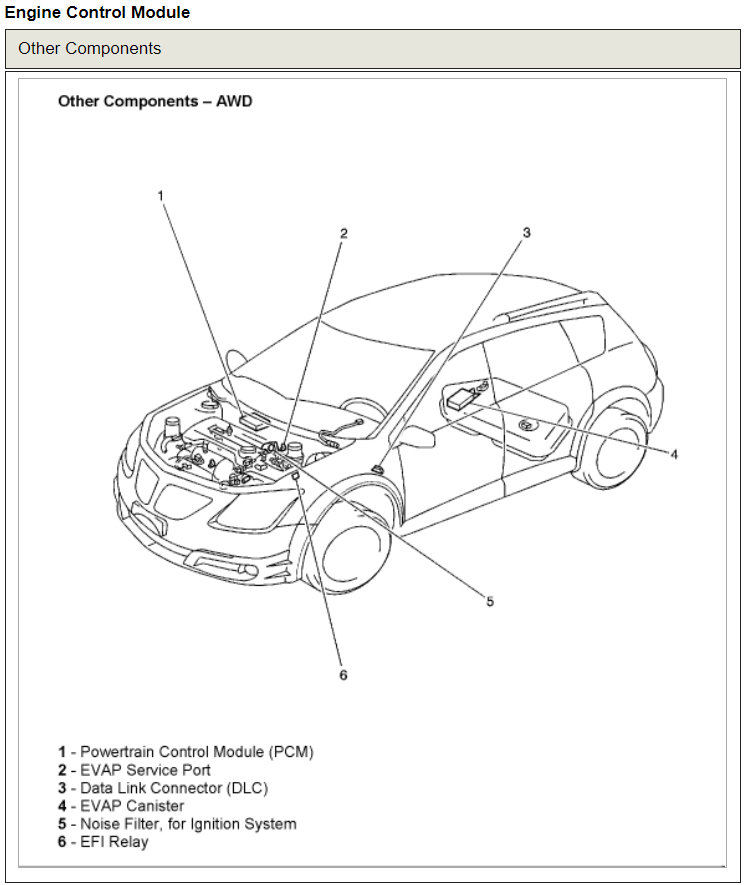 Engine Control Module

Other Components

Other Components – AWD

1

2

3

4

5

6

1 - Powertrain Control Module (PCM)
2 - EVAP Service Port
3 - Data Link Connector (DLC)
4 - EVAP Canister
5 - Noise Filter, for Ignition System
6 - EFI Relay