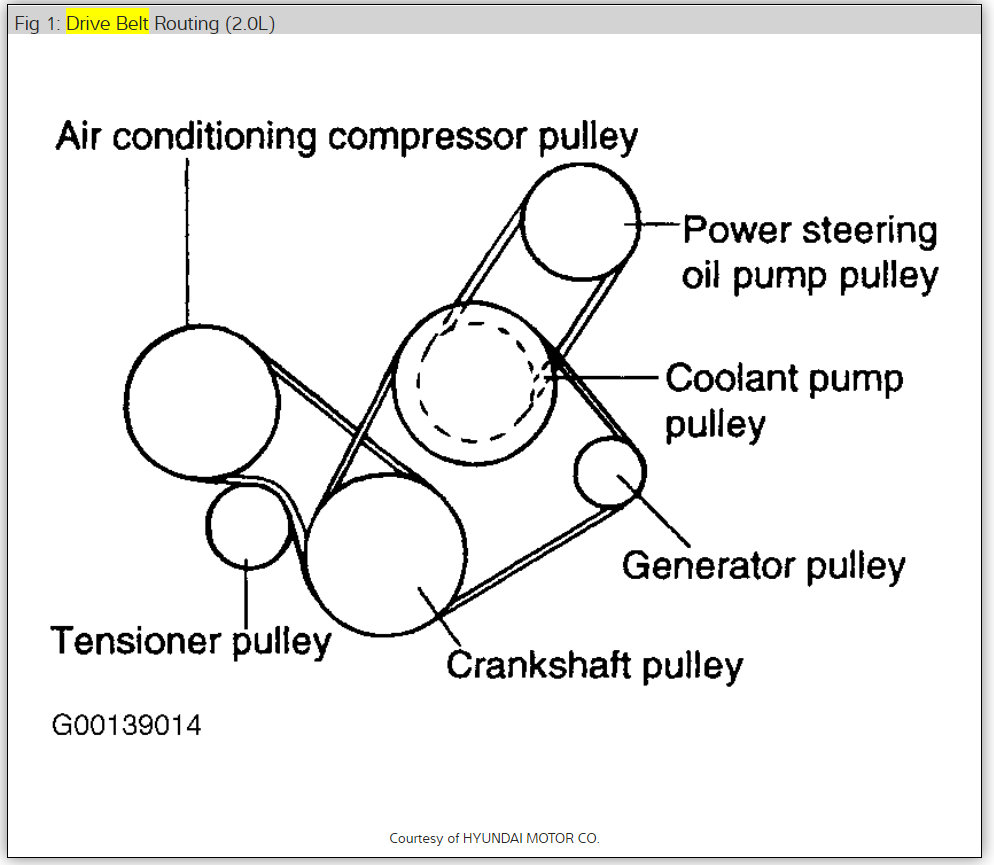 Fig 1: Drive Belt Routing (2.0L)

Air conditioning compressor pulley

Power steering oil pump pulley

Coolant pump pulley

Generator pulley

Tensioner pulley

Crankshaft pulley

G00139014

Courtesy of HYUNDAI MOTOR CO.