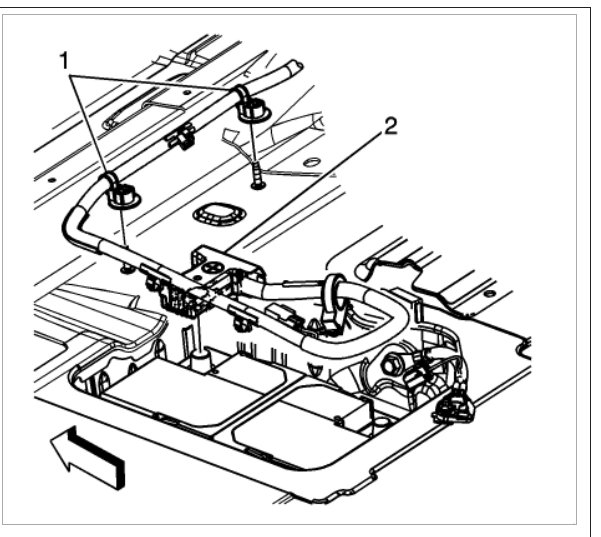 1
2