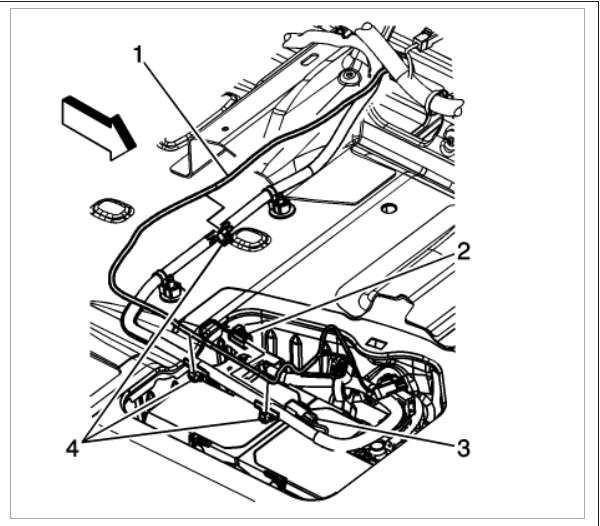 1
2
4
3