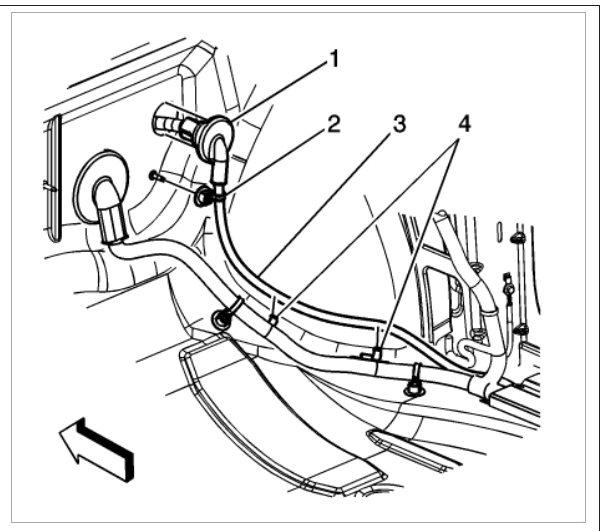 1
2
3
4