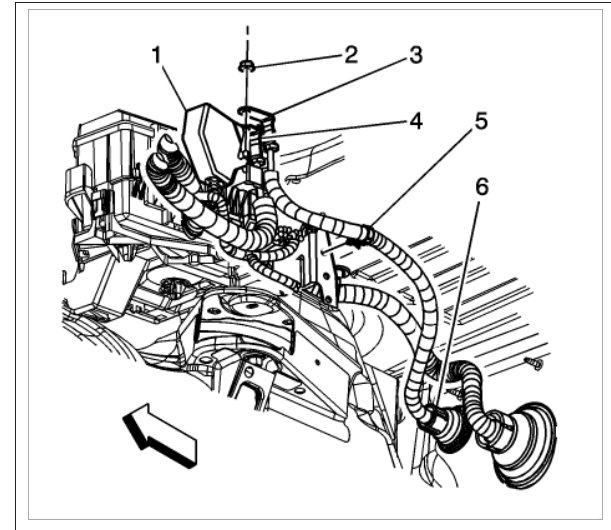 1
2
3
4
5
6