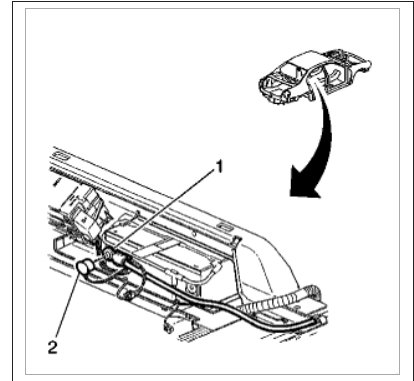 1

2