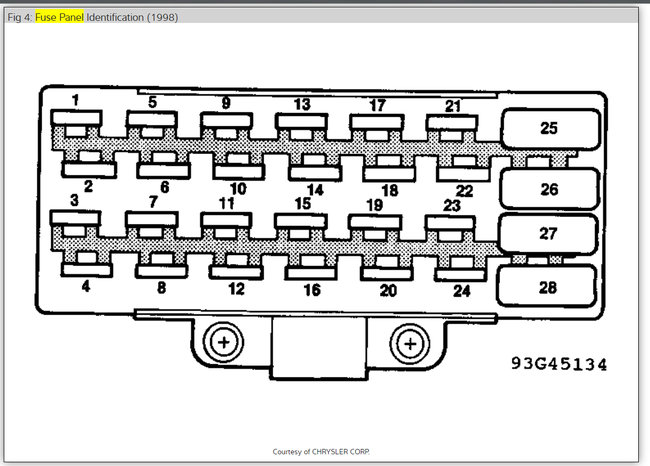 Fig 4: Fuse Panel Identification (1998)

1 5 9 13 17 21 25

2 6 10 14 18 22 26

3 7 11 15 19 23 27

4 8 12 16 20 24 28

93G45134

Courtesy of CHRYSLER CORP.