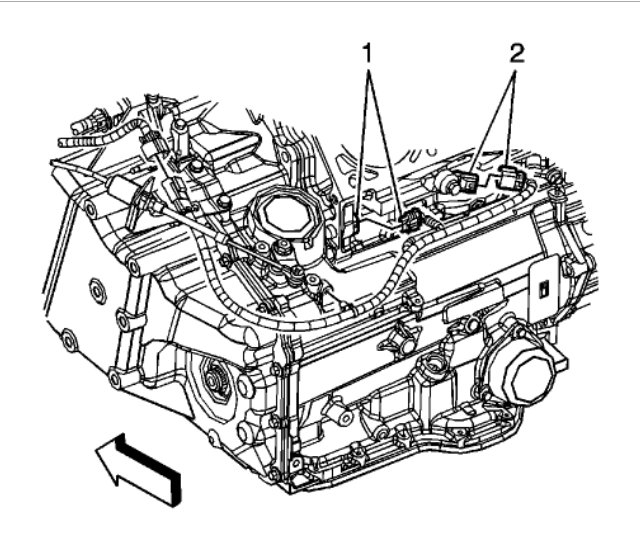 1
2