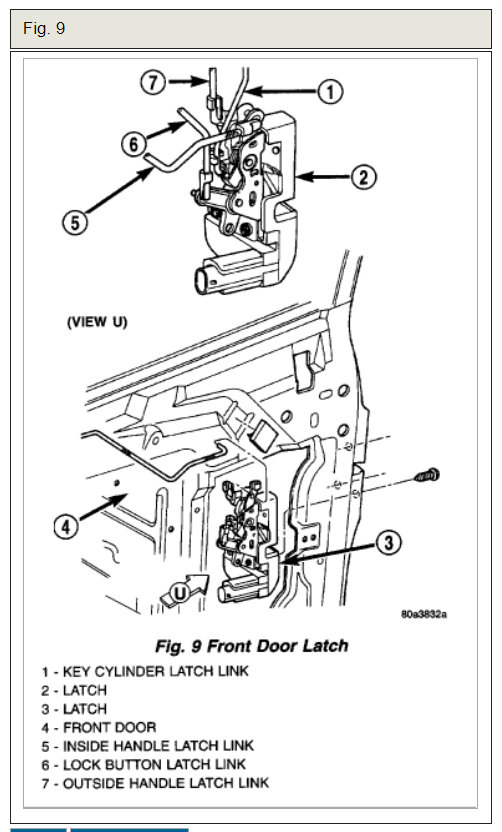 Fig. 9

7
1
6
2
5
(VIEW U)
4
3
U
80a3832a

Fig. 9 Front Door Latch

1 - KEY CYLINDER LATCH LINK
2 - LATCH
3 - LATCH
4 - FRONT DOOR
5 - INSIDE HANDLE LATCH LINK
6 - LOCK BUTTON LATCH LINK
7 - OUTSIDE HANDLE LATCH LINK