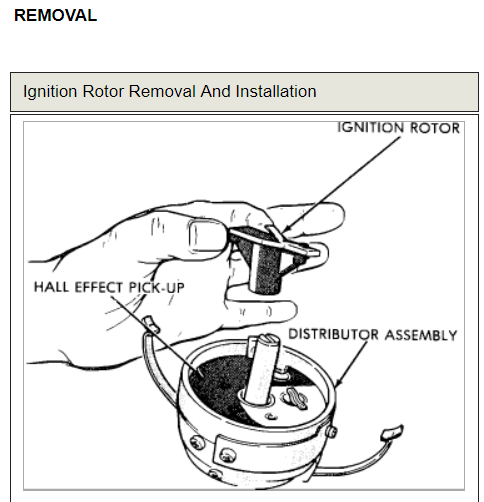 REMOVAL

Ignition Rotor Removal And Installation

IGNITION ROTOR

HALL EFFECT PICK-UP

DISTRIBUTOR ASSEMBLY