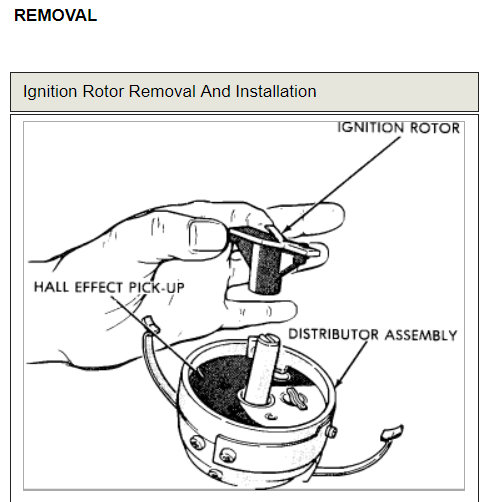 REMOVAL

Ignition Rotor Removal And Installation

IGNITION ROTOR

HALL EFFECT PICK-UP

DISTRIBUTOR ASSEMBLY