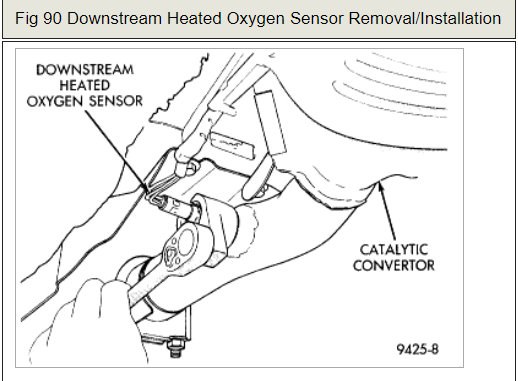 Fig 90 Downstream Heated Oxygen Sensor Removal/Installation

DOWNSTREAM HEATED OXYGEN SENSOR

CATALYTIC CONVERTOR

9425-8