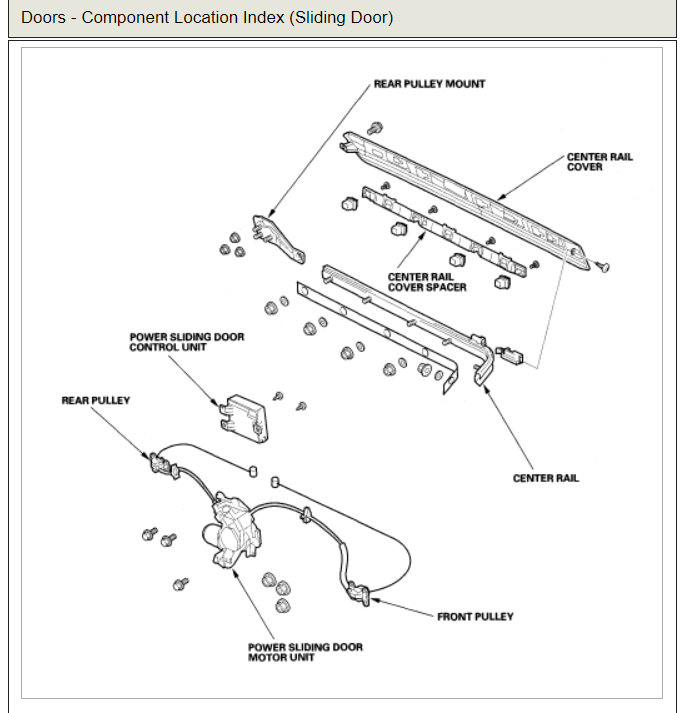 Doors - Component Location Index (Sliding Door)

REAR PULLEY MOUNT

CENTER RAIL COVER

CENTER RAIL COVER SPACER

POWER SLIDING DOOR CONTROL UNIT

REAR PULLEY

CENTER RAIL

FRONT PULLEY

POWER SLIDING DOOR MOTOR UNIT