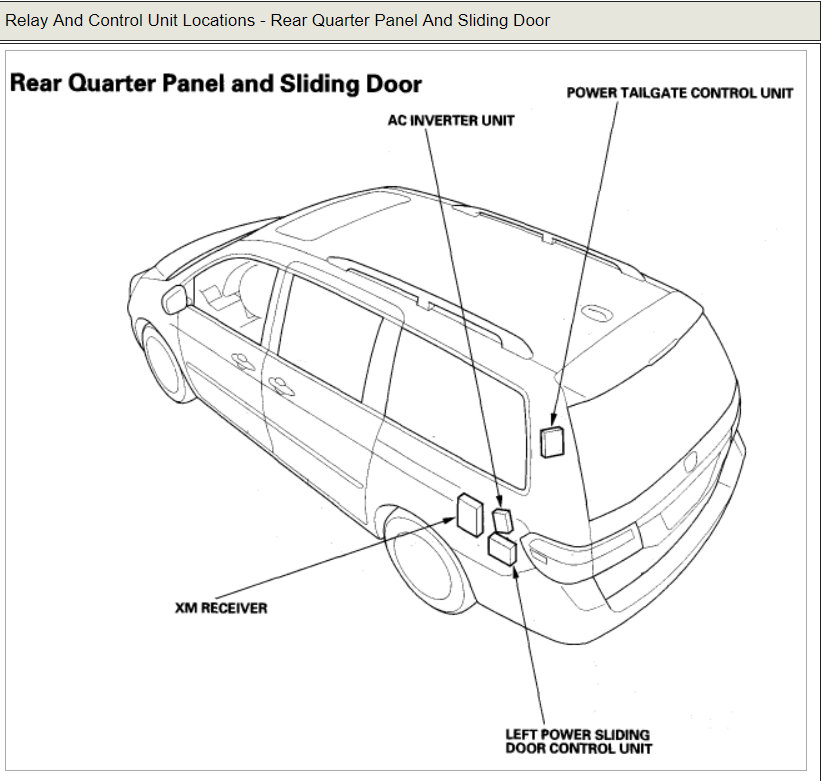 Relay And Control Unit Locations - Rear Quarter Panel And Sliding Door

Rear Quarter Panel and Sliding Door

POWER TAILGATE CONTROL UNIT

AC INVERTER UNIT

XM RECEIVER

LEFT POWER SLIDING DOOR CONTROL UNIT