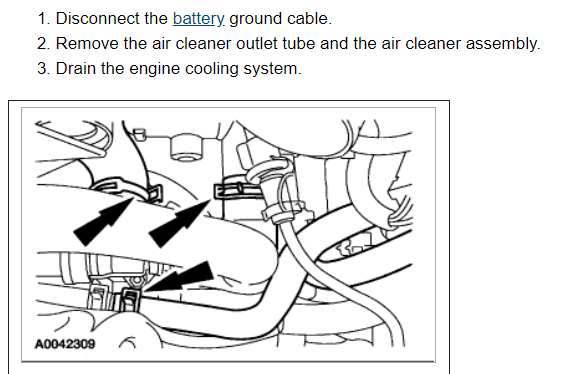 1. Disconnect the battery ground cable.
2. Remove the air cleaner outlet tube and the air cleaner assembly.
3. Drain the engine cooling system.

A0042309