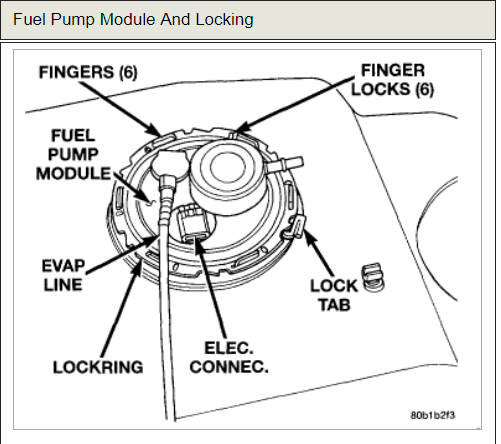 Fuel Pump Module And Locking

FINGERS (6)

FINGER LOCKS (6)

FUEL PUMP MODULE

EVAP LINE

LOCK TAB

LOCKRING

ELEC. CONNEC.

80b1b2f3