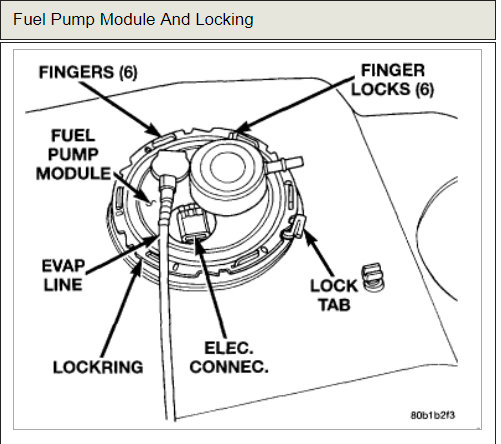 Fuel Pump Module And Locking

FINGERS (6)

FINGER LOCKS (6)

FUEL PUMP MODULE

EVAP LINE

LOCK TAB

LOCKRING

ELEC. CONNEC.

80b1b2f3