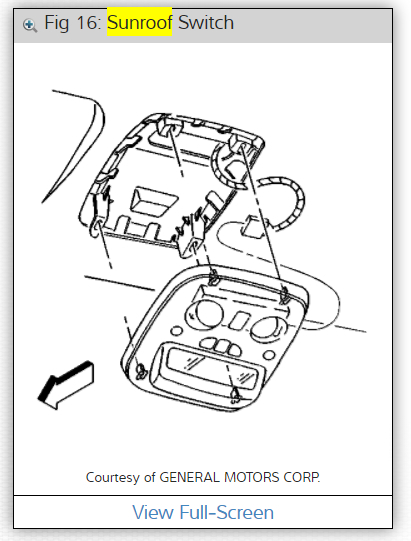 Fig 16: Sunroof Switch

Courtesy of GENERAL MOTORS CORP.

View Full-Screen