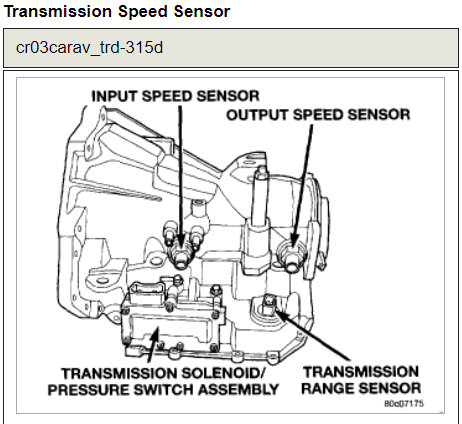 Transmission Speed Sensor

cr03carav_trd-315d

INPUT SPEED SENSOR

OUTPUT SPEED SENSOR

TRANSMISSION SOLENOID/ PRESSURE SWITCH ASSEMBLY

TRANSMISSION RANGE SENSOR

80c07175