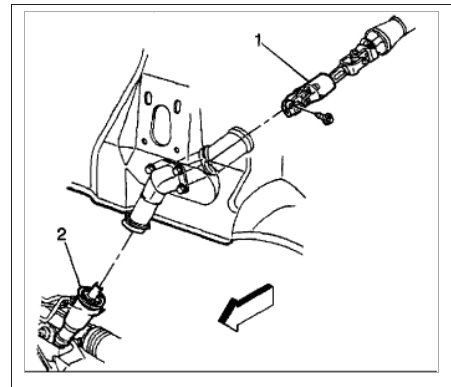 1

2