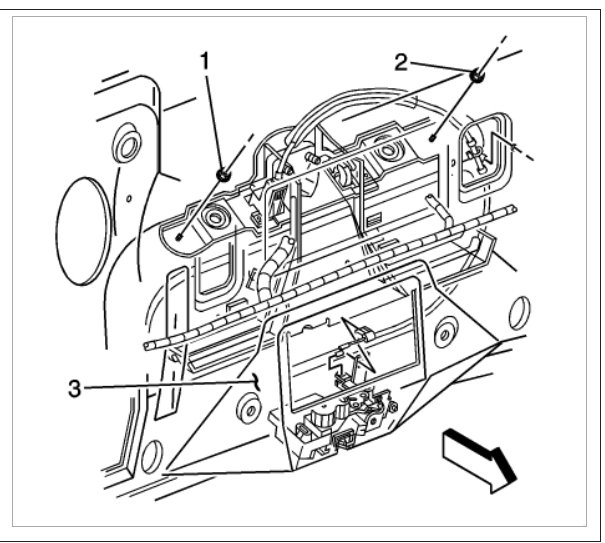 1
2
3